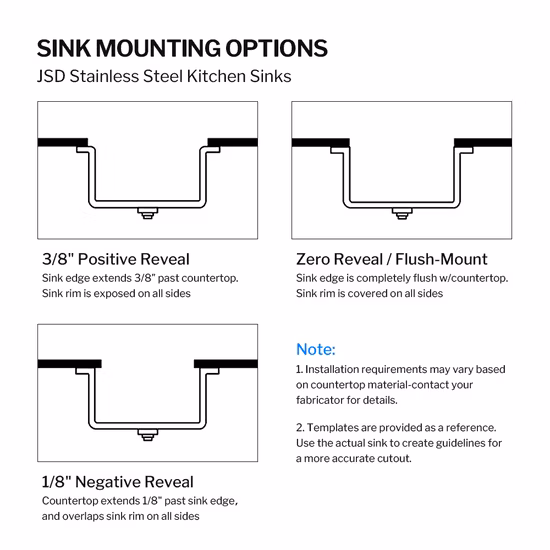 SINK MOUNTING OPTIONS
JSD Stainless Steel Kitchen Sinks

3/8" Positive Reveal
Sink edge extends 3/8" past countertop.
Sink rim is exposed on all sides

Zero Reveal / Flush-Mount
Sink edge is completely flush w/countertop.
Sink rim is covered on all sides

1/8" Negative Reveal
Countertop extends 1/8" past sink edge,
and overlaps sink rim on all sides

Note:
1. Installation requirements may vary based on countertop material-contact your fabricator for details.

2. Templates are provided as a reference. Use the actual sink to create guidelines for a more accurate cutout.